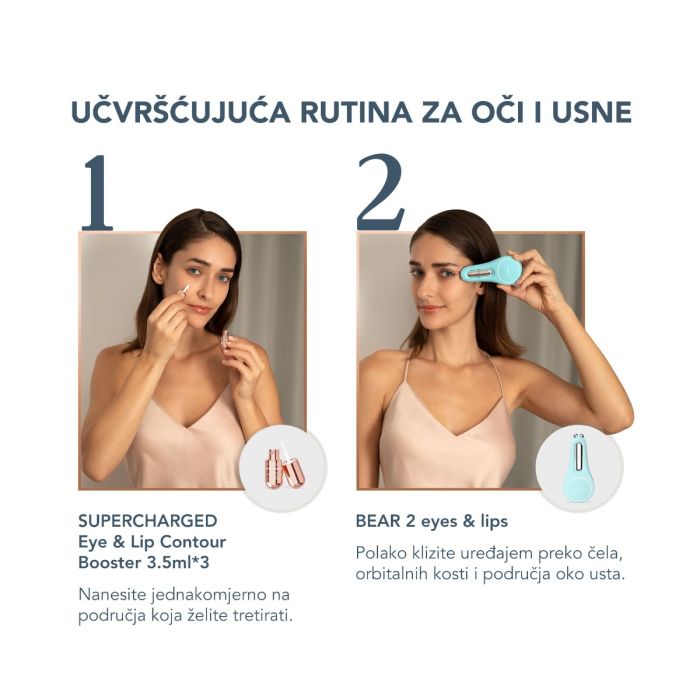 UČVRŠĆUJUĆA RUTINA ZA OČI I USNE

1

SUPERCHARGED Eye & Lip Contour Booster 3.5ml*3

Nanesite jednakomjerno na područja koja želite tretirati.

2

BEAR 2 eyes & lips

Polako klizite uređajem preko čela, orbitalnih kosti i područja oko usta.